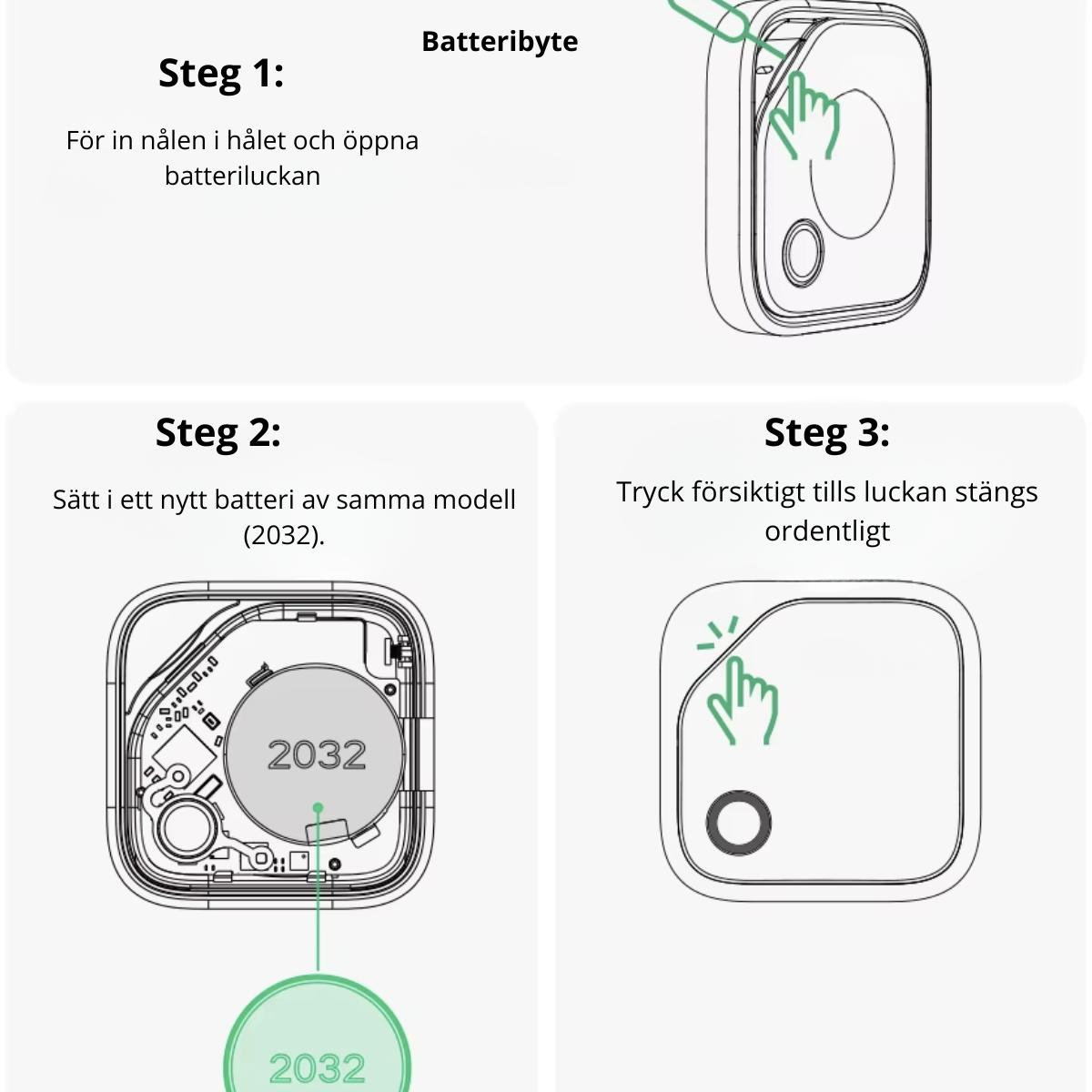 Batteribyte

Steg 1:

För in nålen i hålet och öppna batteriluckan

Steg 2:

Sätt i ett nytt batteri av samma modell (2032).

2032

2032

Steg 3:

Tryck försiktigt tills luckan stängs ordentligt